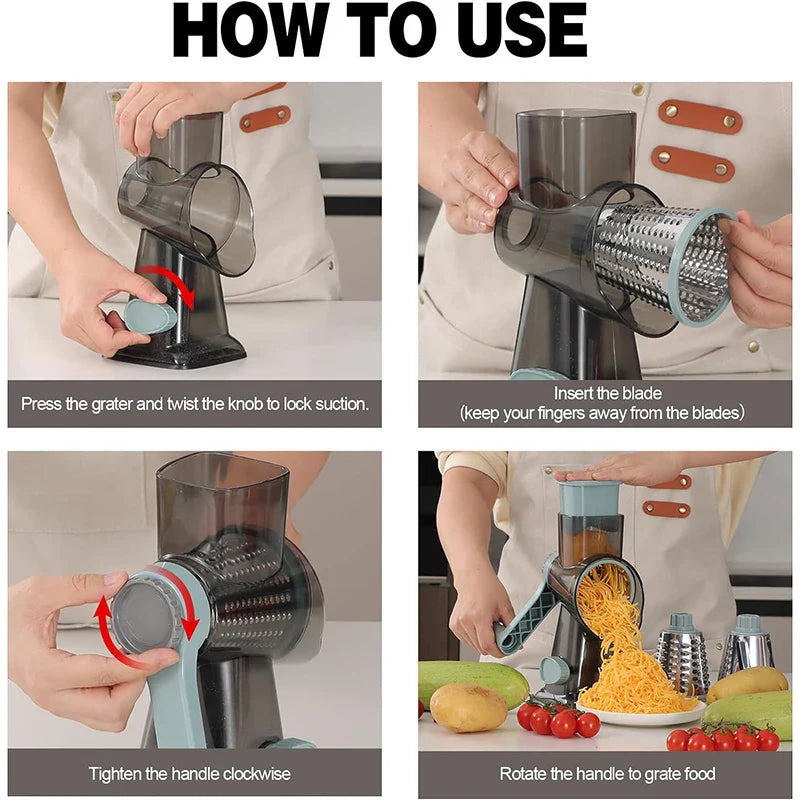 HOW TO USE

Press the grater and twist the knob to lock suction.

Insert the blade
(keep your fingers away from the blades)

Tighten the handle clockwise

Rotate the handle to grate food